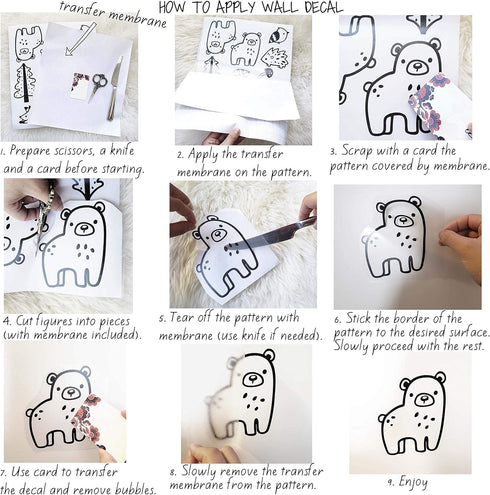 HOW TO APPLY WALL DECAL

transfer membrane

1. Prepare scissors, a knife and a card before starting.

2. Apply the transfer membrane on the pattern.

3. Scrap with a card the pattern covered by membrane.

4. Cut figures into pieces (with membrane included).

5. Tear off the pattern with membrane (use knife if needed).

6. Stick the border of the pattern to the desired surface. Slowly proceed with the rest.

7. Use card to transfer the decal and remove bubbles.

8. Slowly remove the transfer membrane from the pattern.

9. Enjoy