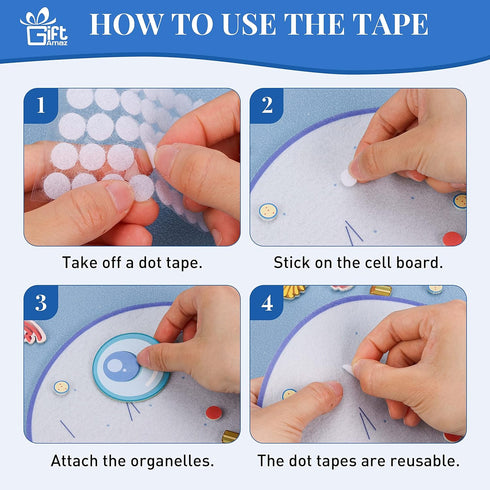 Gift Amaz

HOW TO USE THE TAPE

1

Take off a dot tape.

2

Stick on the cell board.

3

Attach the organelles.

4

The dot tapes are reusable.