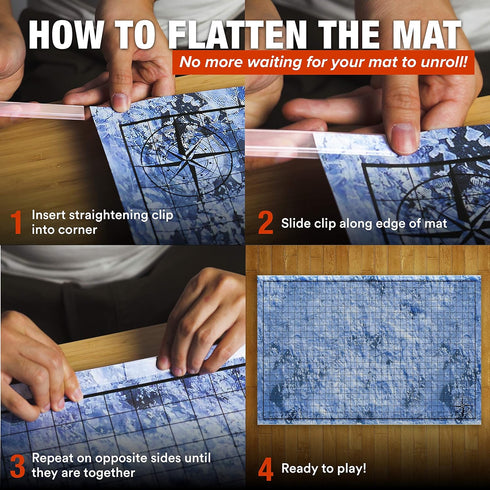 HOW TO FLATTEN THE MAT

No more waiting for your mat to unroll!

1 Insert straightening clip into corner

2 Slide clip along edge of mat

3 Repeat on opposite sides until they are together

4 Ready to play!