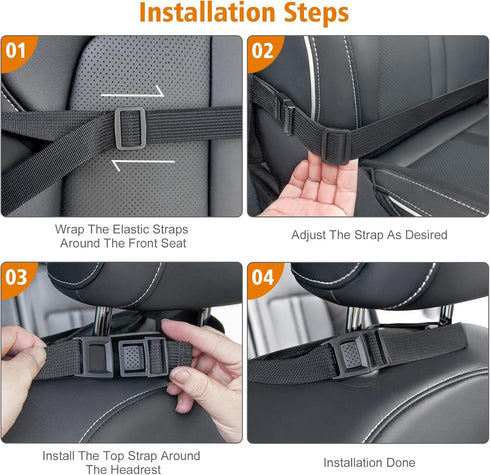 Installation Steps

01

Wrap The Elastic Straps Around The Front Seat

02

Adjust The Strap As Desired

03

Install The Top Strap Around The Headrest

04

Installation Done