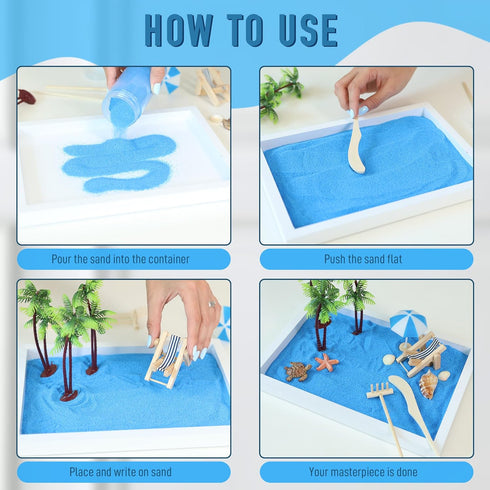 HOW TO USE

Pour the sand into the container

Push the sand flat

Place and write on sand

Your masterpiece is done