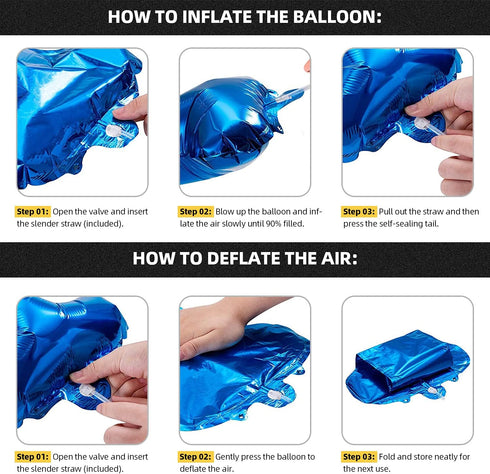 HOW TO INFLATE THE BALLOON:

Step 01: Open the valve and insert the slender straw (included).

Step 02: Blow up the balloon and inflate the air slowly until 90% filled.

Step 03: Pull out the straw and then press the self-sealing tail.

HOW TO DEFLATE THE AIR:

Step 01: Open the valve and insert the slender straw (included).

Step 02: Gently press the balloon to deflate the air.

Step 03: Fold and store neatly for the next use.