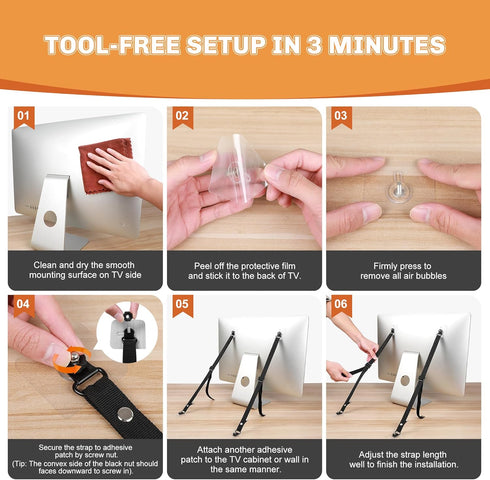 TOOL-FREE SETUP IN 3 MINUTES

01

Clean and dry the smooth mounting surface on TV side

02

Peel off the protective film and stick it to the back of TV.

03

Firmly press to remove all air bubbles

04

Secure the strap to adhesive patch by screw nut. (Tip: The convex side of the black nut should faces downward to screw in).

05

Attach another adhesive patch to the TV cabinet or wall in the same manner.

06

Adjust the strap length well to finish the installation.