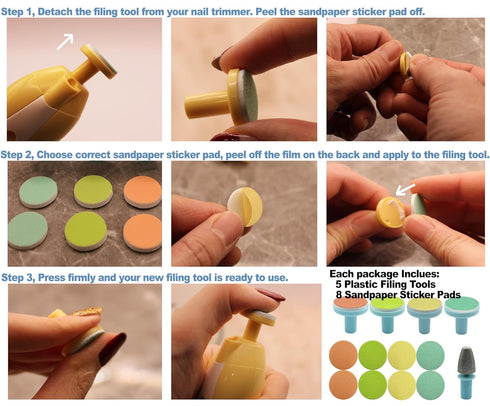 Step 1, Detach the filing tool from your nail trimmer. Peel the sandpaper sticker pad off.

Step 2, Choose correct sandpaper sticker pad, peel off the film on the back and apply to the filing tool.

Step 3, Press firmly and your new filing tool is ready to use.

Each package Inclues:
5 Plastic Filing Tools
8 Sandpaper Sticker Pads