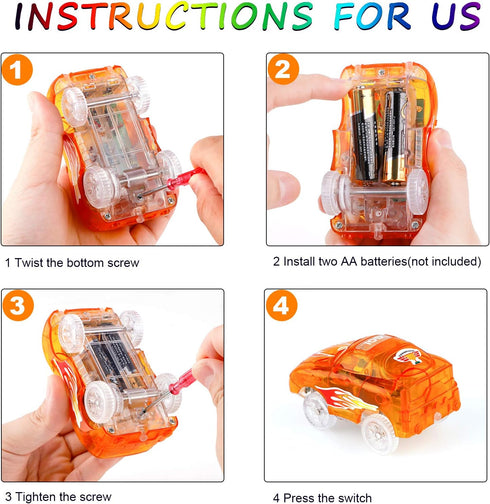 INSTRUCTIONS FOR US

1

1 Twist the bottom screw

2

2 Install two AA batteries(not included)

3

3 Tighten the screw

4

4 Press the switch