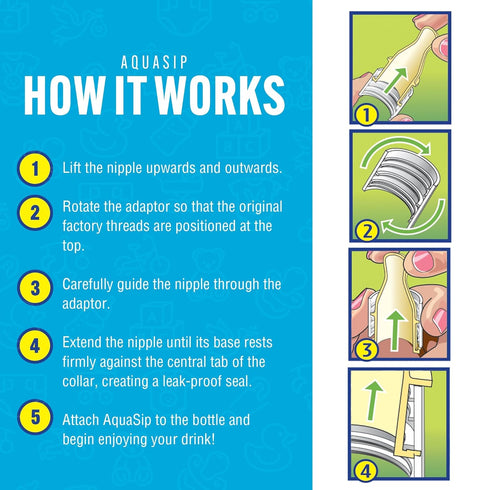 AQUASIP
HOW IT WORKS

1 Lift the nipple upwards and outwards.

2 Rotate the adaptor so that the original factory threads are positioned at the top.

3 Carefully guide the nipple through the adaptor.

4 Extend the nipple until its base rests firmly against the central tab of the collar, creating a leak-proof seal.

5 Attach AquaSip to the bottle and begin enjoying your drink!

1

2

3

4