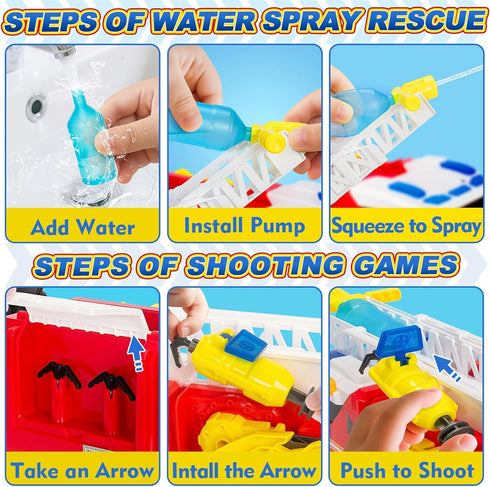 STEPS OF WATER SPRAY RESCUE

Add Water

Install Pump

Squeeze to Spray

STEPS OF SHOOTING GAMES

Take an Arrow

Intall the Arrow

Push to Shoot