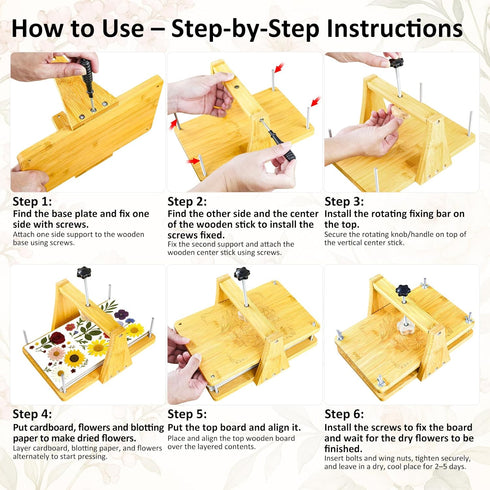 How to Use – Step-by-Step Instructions

Step 1:
Find the base plate and fix one side with screws.
Attach one side support to the wooden base using screws.

Step 2:
Find the other side and the center of the wooden stick to install the screws fixed.
Fix the second support and attach the wooden center stick using screws.

Step 3:
Install the rotating fixing bar on the top.
Secure the rotating knob/handle on top of the vertical center stick.

Step 4:
Put cardboard, flowers and blotting paper to make dried flowers.
Layer cardboard, blotting paper, and flowers alternately to start pressing.

Step 5:
Put the top board and align it.
Place and align the top wooden board over the layered contents.

Step 6:
Install the screws to fix the board and wait for the dry flowers to be finished.
Insert bolts and wing nuts, tighten securely, and leave in a dry, cool place for 2–5 days.