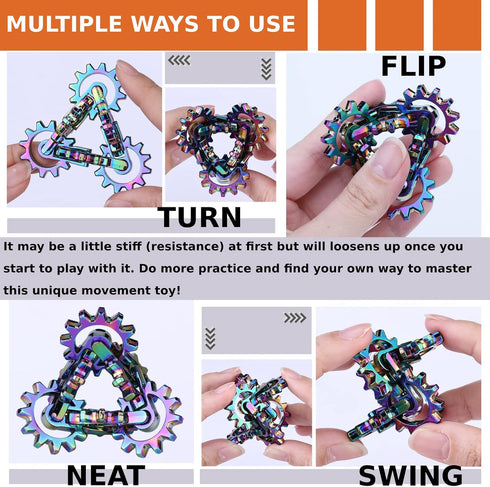 MULTIPLE WAYS TO USE

FLIP

TURN

It may be a little stiff (resistance) at first but will loosens up once you start to play with it. Do more practice and find your own way to master this unique movement toy!

NEAT

SWING