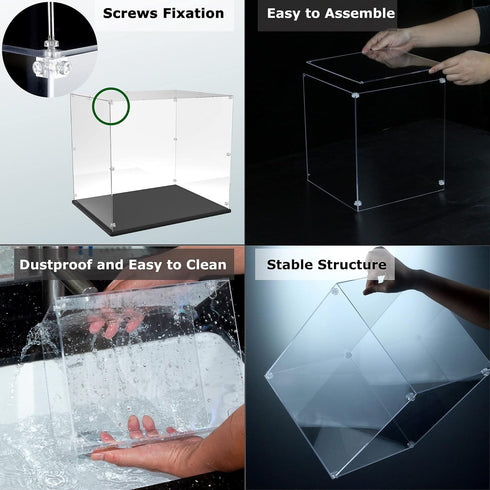 Screws Fixation

Easy to Assemble

Dustproof and Easy to Clean

Stable Structure