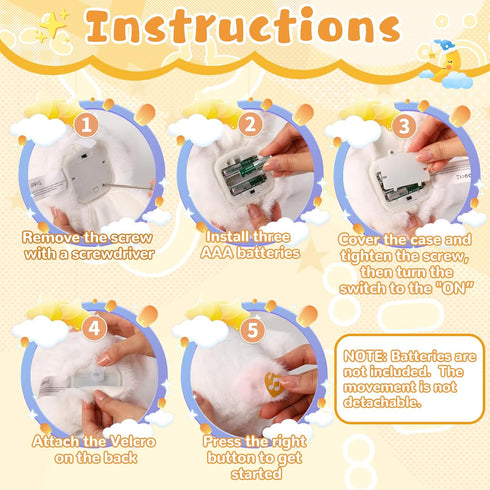 Instructions

1
Remove the screw with a screwdriver

2
Install three AAA batteries

3
Cover the case and tighten the screw, then turn the switch to the "ON"

4
Attach the Velcro on the back

5
Press the right button to get started

NOTE: Batteries are not included. The movement is not detachable.