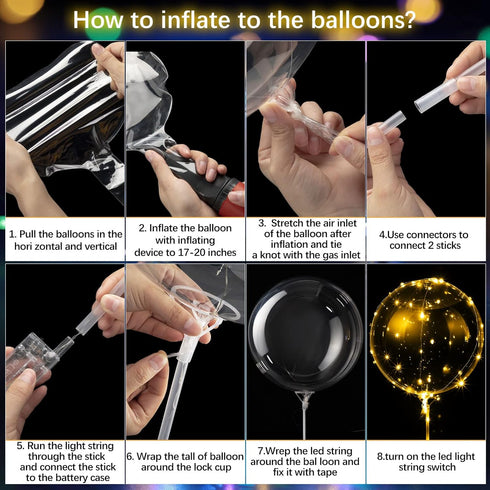 How to inflate to the balloons?

1. Pull the balloons in the hori zontal and vertical

2. Inflate the balloon with inflating device to 17-20 inches

3. Stretch the air inlet of the balloon after inflation and tie a knot with the gas inlet

4.Use connectors to connect 2 sticks

5. Run the light string through the stick and connect the stick to the battery case

6. Wrap the tall of balloon around the lock cup

7.Wrep the led string around the bal loon and fix it with tape

8.turn on the led light string switch