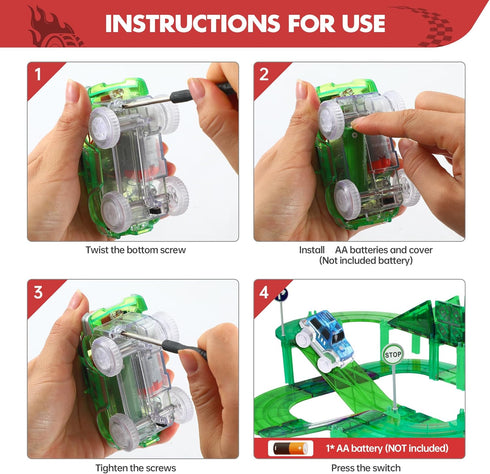 INSTRUCTIONS FOR USE

1

Twist the bottom screw

2

Install AA batteries and cover (Not included battery)

3

Tighten the screws

4

P

STOP

1* AA battery (NOT included)

Press the switch