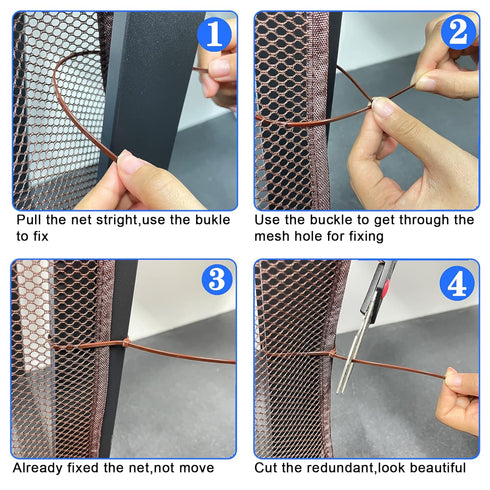 1

Pull the net stright,use the bukle to fix

2

Use the buckle to get through the mesh hole for fixing

3

Already fixed the net,not move

4

Cut the redundant,look beautiful