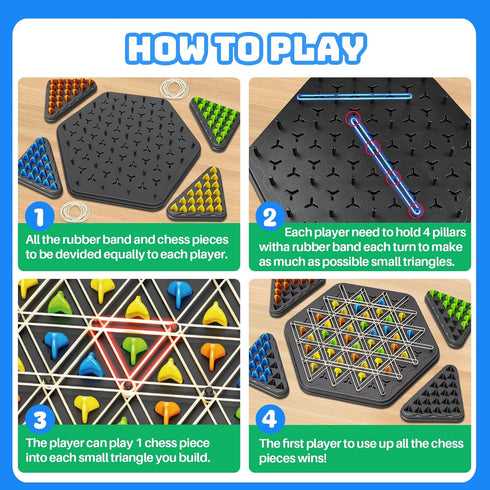 HOW TO PLAY

1
All the rubber band and chess pieces to be devided equally to each player.

2
Each player need to hold 4 pillars witha rubber band each turn to make as much as possible small triangles.

3
The player can play 1 chess piece into each small triangle you build.

4
The first player to use up all the chess pieces wins!