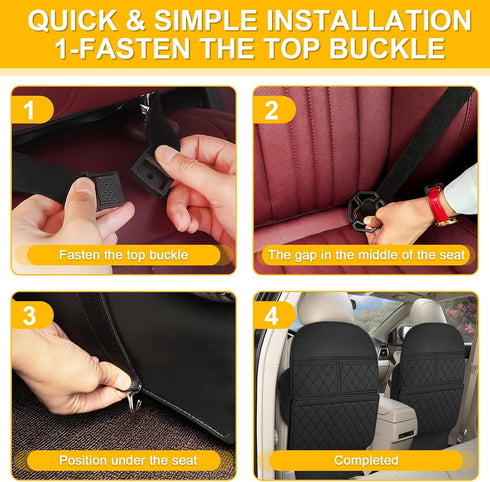 QUICK & SIMPLE INSTALLATION
1-FASTEN THE TOP BUCKLE

1

Fasten the top buckle

2

The gap in the middle of the seat

3

Position under the seat

4

Completed