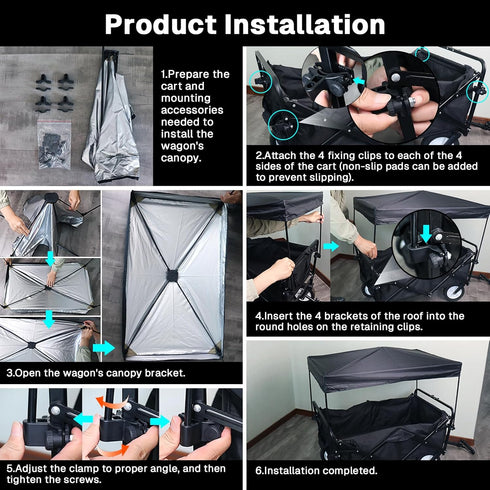 Product Installation

1.Prepare the cart and mounting accessories needed to install the wagon's canopy.

2.Attach the 4 fixing clips to each of the 4 sides of the cart (non-slip pads can be added to prevent slipping).

3.Open the wagon's canopy bracket.

4.Insert the 4 brackets of the roof into the round holes on the retaining clips.

5.Adjust the clamp to proper angle, and then tighten the screws.

6.Installation completed.