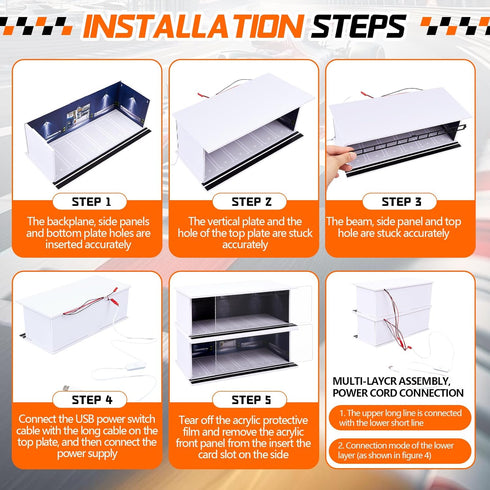 INSTALLATION STEPS

STEP 1
The backplane, side panels and bottom plate holes are inserted accurately

STEP 2
The vertical plate and the hole of the top plate are stuck accurately

STEP 3
The beam, side panel and top hole are stuck accurately

STEP 4
Connect the USB power switch cable with the long cable on the top plate, and then connect the power supply

STEP 5
Tear off the acrylic protective film and remove the acrylic front panel from the insert the card slot on the side

MULTI-LAYCR ASSEMBLY, POWER CORD CONNECTION

1. The upper long line is connected with the lower short line

2. Connection mode of the lower layer (as shown in figure 4)