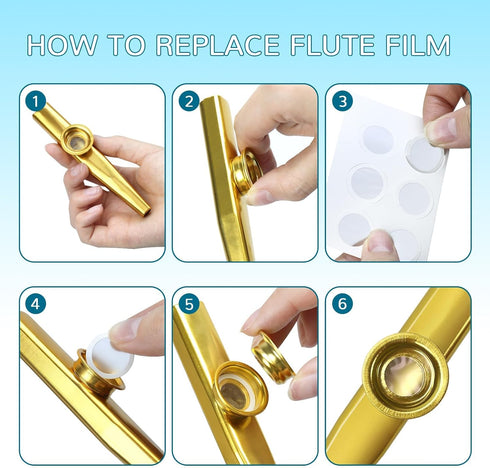 HOW TO REPLACE FLUTE FILM

1

2

3

4

5

6