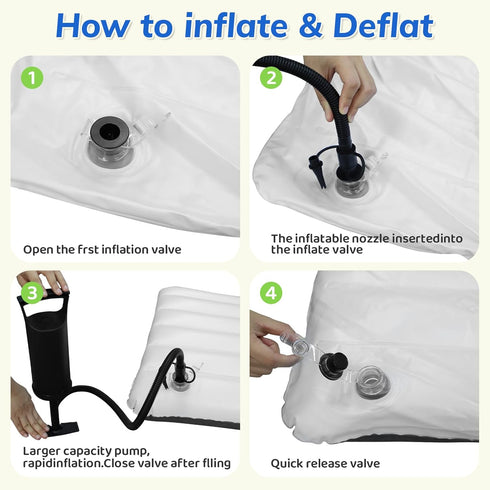 How to inflate & Deflat

1

Open the frst inflation valve

2

The inflatable nozzle insertedinto the inflate valve

3

Larger capacity pump, rapidinflation.Close valve after flling

4

Quick release valve