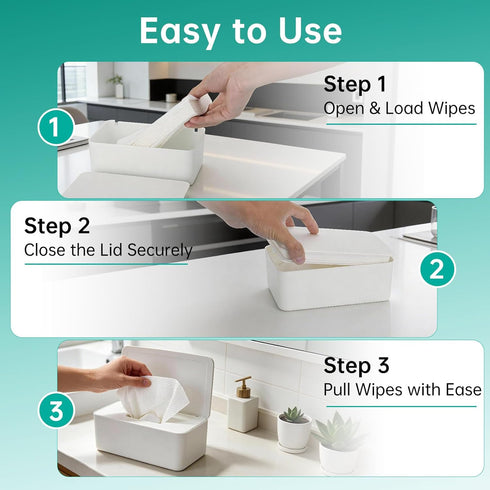 Easy to Use

1

Step 1
Open & Load Wipes

Step 2
Close the Lid Securely

2

3

Step 3
Pull Wipes with Ease