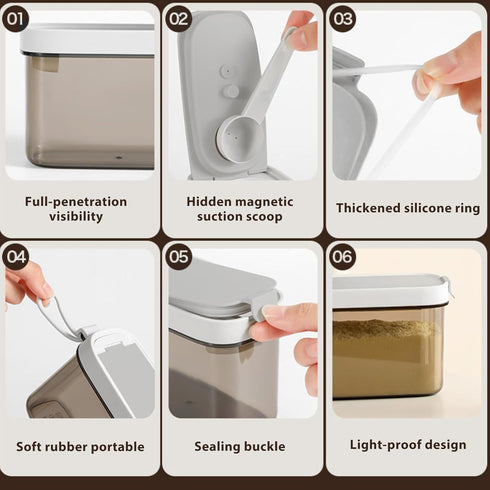 01

Full-penetration visibility

02

Hidden magnetic suction scoop

03

Thickened silicone ring

04

Soft rubber portable

05

Sealing buckle

06

Light-proof design