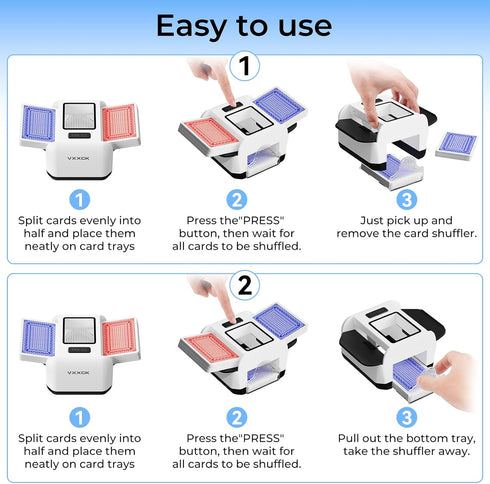 Easy to use

1

VXXOK

1
Split cards evenly into half and place them neatly on card trays

2
Press the"PRESS" button, then wait for all cards to be shuffled.

3
Just pick up and remove the card shuffler.

2

VXXOK

1
Split cards evenly into half and place them neatly on card trays

2
Press the"PRESS" button, then wait for all cards to be shuffled.

3
Pull out the bottom tray, take the shuffler away.