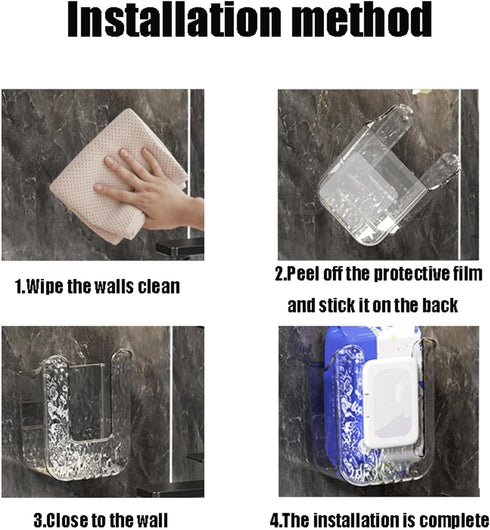 Installation method

1.Wipe the walls clean

2.Peel off the protective film and stick it on the back

3.Close to the wall

4.The installation is complete