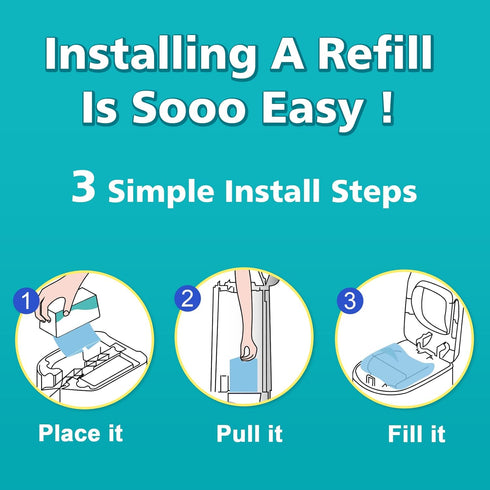 Installing A Refill
Is Sooo Easy !

3 Simple Install Steps

1
Place it

2
Pull it

3
Fill it