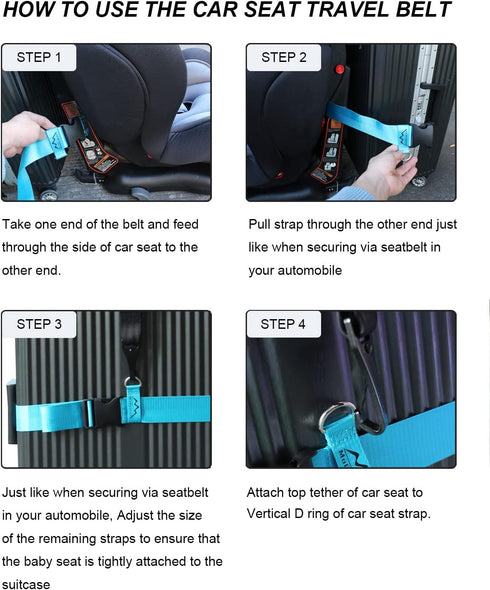 HOW TO USE THE CAR SEAT TRAVEL BELT

STEP 1

Take one end of the belt and feed through the side of car seat to the other end.

STEP 2

Pull strap through the other end just like when securing via seatbelt in your automobile

STEP 3

Just like when securing via seatbelt in your automobile, Adjust the size of the remaining straps to ensure that the baby seat is tightly attached to the suitcase

STEP 4

Attach top tether of car seat to Vertical D ring of car seat strap.