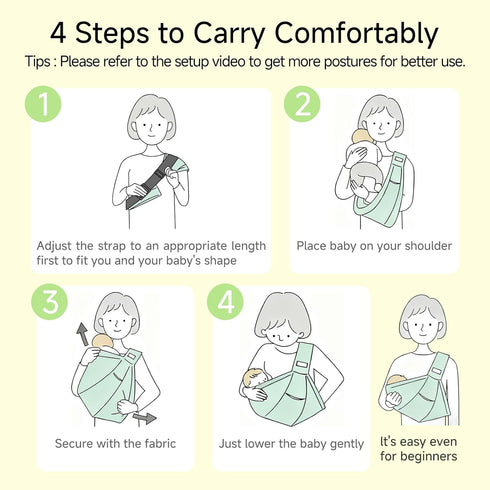 4 Steps to Carry Comfortably

Tips : Please refer to the setup video to get more postures for better use.

1

Adjust the strap to an appropriate length first to fit you and your baby's shape

2

Place baby on your shoulder

3

Secure with the fabric

4

Just lower the baby gently

It's easy even for beginners