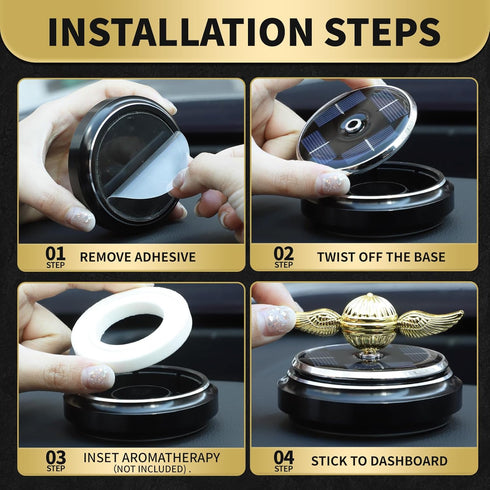 INSTALLATION STEPS

01 STEP REMOVE ADHESIVE

02 STEP TWIST OFF THE BASE

03 STEP INSET AROMATHERAPY (NOT INCLUDED) .

04 STEP STICK TO DASHBOARD