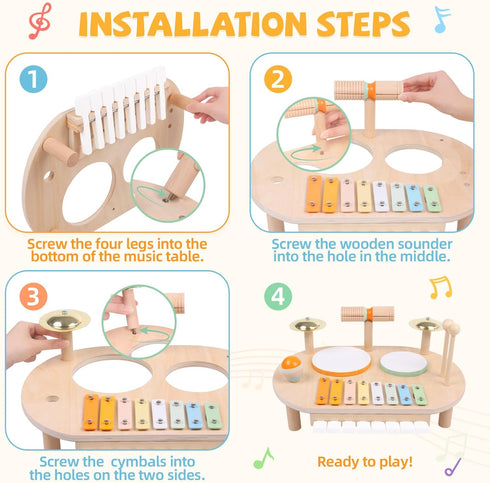 INSTALLATION STEPS

1

Screw the four legs into the bottom of the music table.

2

Screw the wooden sounder into the hole in the middle.

3

Screw the cymbals into the holes on the two sides.

4

Ready to play!