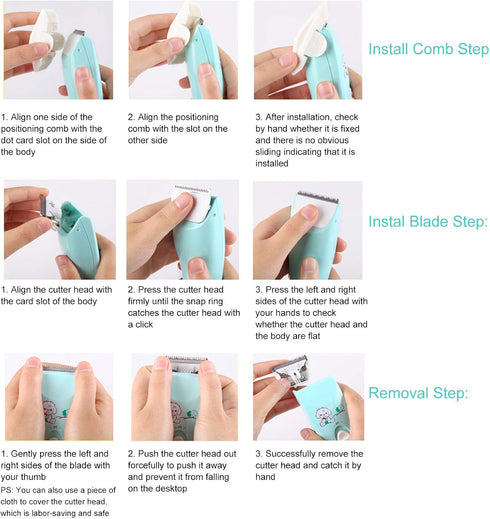 Install Comb Step

1. Align one side of the positioning comb with the dot card slot on the side of the body

2. Align the positioning comb with the slot on the other side

3. After installation, check by hand whether it is fixed and there is no obvious sliding indicating that it is installed

Instal Blade Step:

1. Align the cutter head with the card slot of the body

2. Press the cutter head firmly until the snap ring catches the cutter head with a click

3. Press the left and right sides of the cutter head with your hands to check whether the cutter head and the body are flat

Removal Step:

1. Gently press the left and right sides of the blade with your thumb
PS: You can also use a piece of cloth to cover the cutter head, which is labor-saving and safe

2. Push the cutter head out forcefully to push it away and prevent it from falling on the desktop

3. Successfully remove the cutter head and catch it by hand