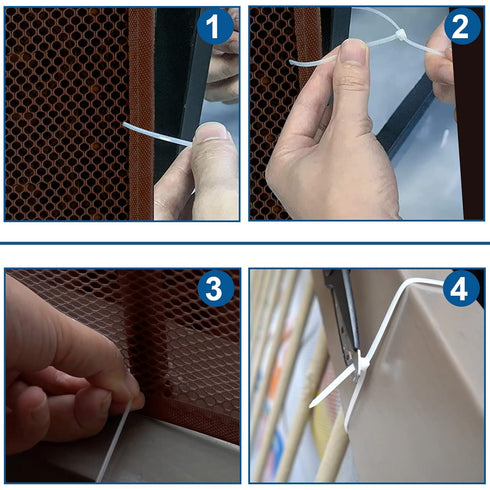 1
2
3
4