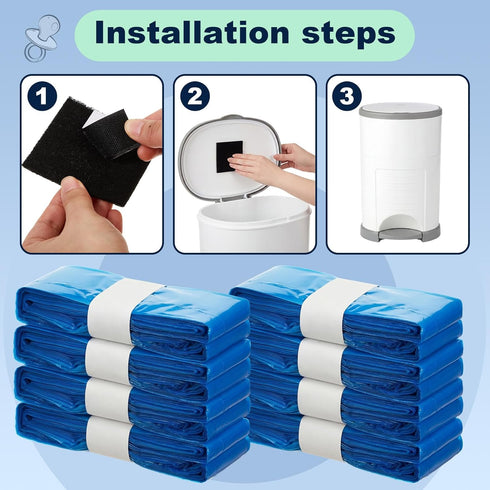 Installation steps

1

2

3