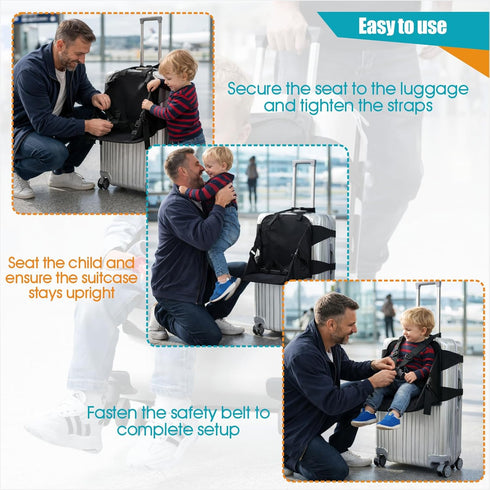 Easy to use

Secure the seat to the luggage and tighten the straps

Seat the child and ensure the suitcase stays upright

Fasten the safety belt to complete setup