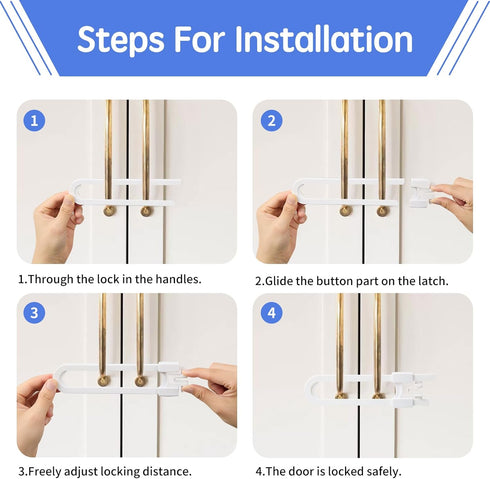 Steps For Installation

1

1.Through the lock in the handles.

2

2.Glide the button part on the latch.

3

3.Freely adjust locking distance.

4

4.The door is locked safely.