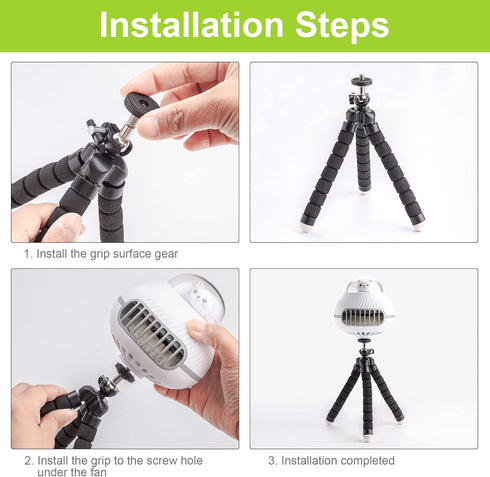 Installation Steps

1. Install the grip surface gear

2. Install the grip to the screw hole under the fan

3. Installation completed