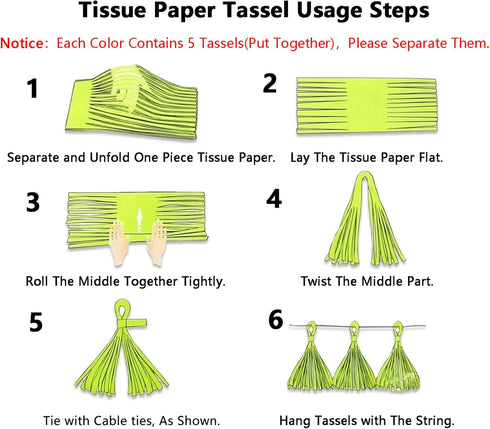 Tissue Paper Tassel Usage Steps

Notice: Each Color Contains 5 Tassels(Put Together), Please Separate Them.

1

Separate and Unfold One Piece Tissue Paper.

2

Lay The Tissue Paper Flat.

3

Roll The Middle Together Tightly.

4

Twist The Middle Part.

5

Tie with Cable ties, As Shown.

6

Hang Tassels with The String.