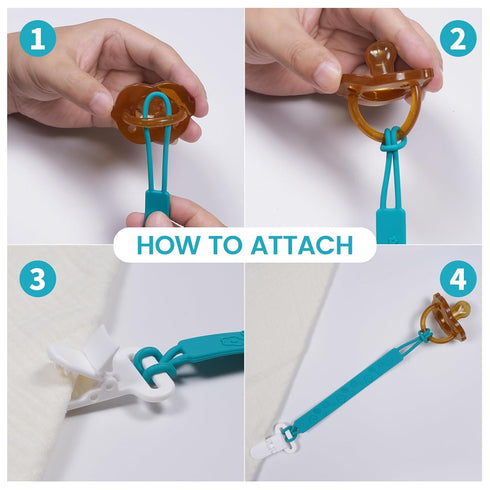 1

2

HOW TO ATTACH

3

4