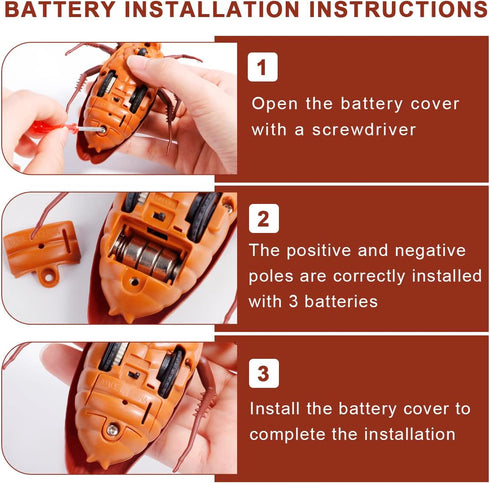 BATTERY INSTALLATION INSTRUCTIONS

1

Open the battery cover with a screwdriver

2

The positive and negative poles are correctly installed with 3 batteries

3

Install the battery cover to complete the installation