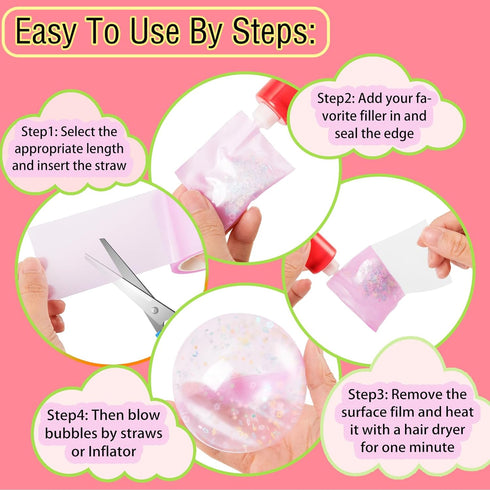 Easy To Use By Steps:

Step1: Select the appropriate length and insert the straw

Step2: Add your favorite filler in and seal the edge

Step3: Remove the surface film and heat it with a hair dryer for one minute

Step4: Then blow bubbles by straws or Inflator