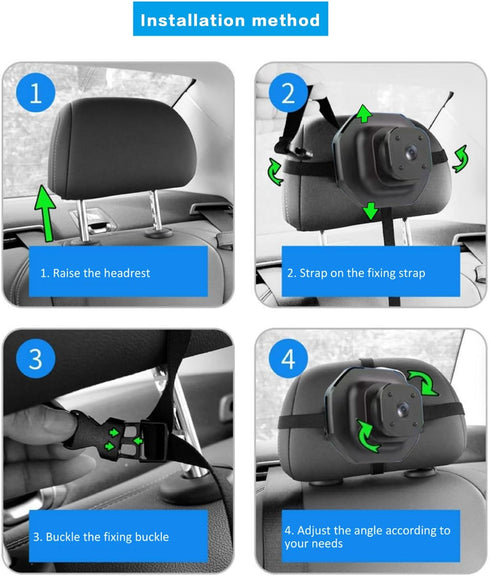 Installation method

1

1. Raise the headrest

2

2. Strap on the fixing strap

3

3. Buckle the fixing buckle

4

4. Adjust the angle according to your needs