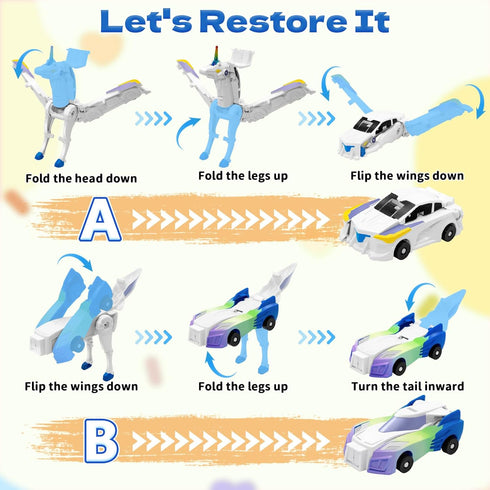 Let's Restore It

Fold the head down

Fold the legs up

Flip the wings down

A

Flip the wings down

Fold the legs up

Turn the tail inward

B