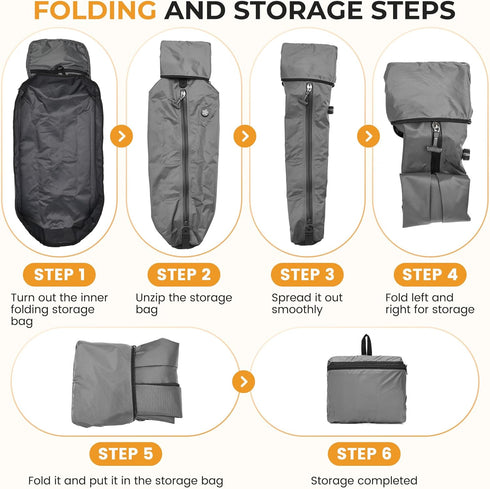 FOLDING AND STORAGE STEPS

STEP 1
Turn out the inner folding storage bag

STEP 2
Unzip the storage bag

STEP 3
Spread it out smoothly

STEP 4
Fold left and right for storage

STEP 5
Fold it and put it in the storage bag

STEP 6
Storage completed