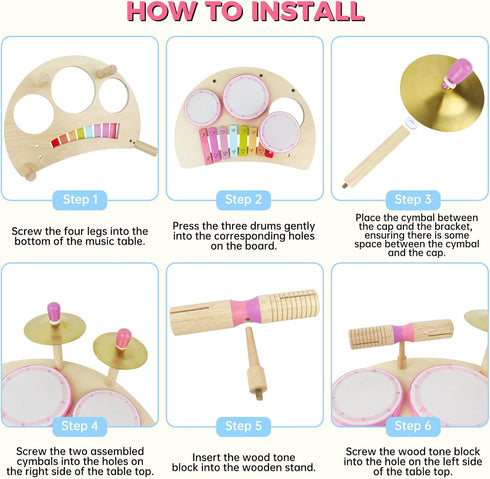 HOW TO INSTALL

Step 1

Screw the four legs into the bottom of the music table.

Step 2

Press the three drums gently into the corresponding holes on the board.

Step 3

Place the cymbal between the cap and the bracket, ensuring there is some space between the cymbal and the cap.

Step 4

Screw the two assembled cymbals into the holes on the right side of the table top.

Step 5

Insert the wood tone block into the wooden stand.

Step 6

Screw the wood tone block into the hole on the left side of the table top.