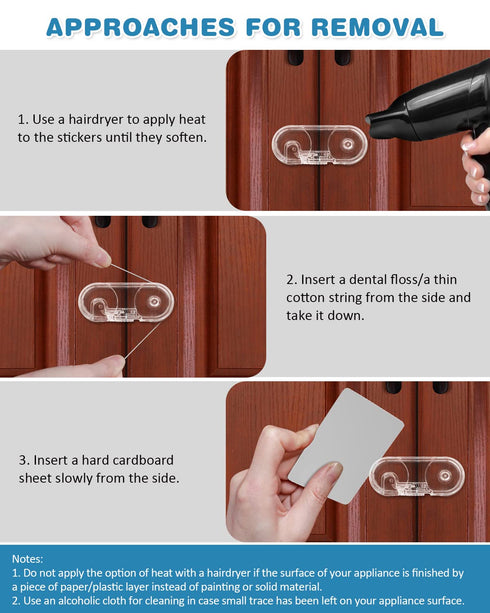 APPROACHES FOR REMOVAL

1. Use a hairdryer to apply heat to the stickers until they soften.

2. Insert a dental floss/a thin cotton string from the side and take it down.

3. Insert a hard cardboard sheet slowly from the side.

Notes:
1. Do not apply the option of heat with a hairdryer if the surface of your appliance is finished by a piece of paper/plastic layer instead of painting or solid material.
2. Use an alcoholic cloth for cleaning in case small trace has been left on your appliance surface.