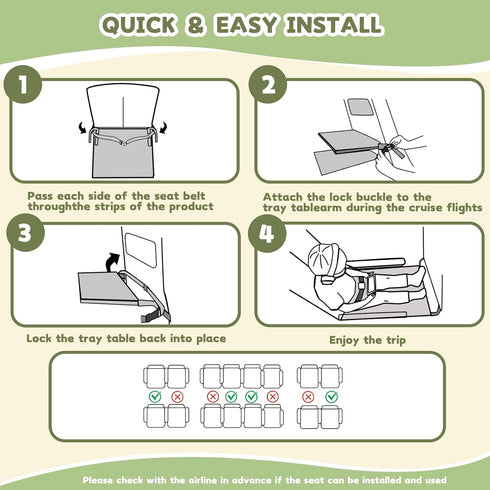 QUICK & EASY INSTALL

1

Pass each side of the seat belt throughthe strips of the product

2

Attach the lock buckle to the tray tablearm during the cruise flights

3

Lock the tray table back into place

4

Enjoy the trip

Please check with the airline in advance if the seat can be installed and used