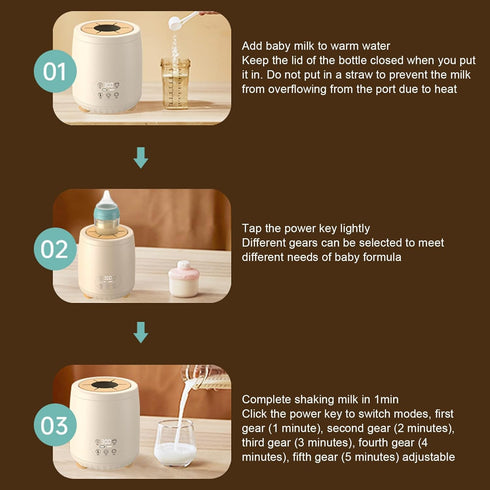 01

Add baby milk to warm water
Keep the lid of the bottle closed when you put it in. Do not put in a straw to prevent the milk from overflowing from the port due to heat

02

Tap the power key lightly
Different gears can be selected to meet different needs of baby formula

03

Complete shaking milk in 1min
Click the power key to switch modes, first gear (1 minute), second gear (2 minutes), third gear (3 minutes), fourth gear (4 minutes), fifth gear (5 minutes) adjustable